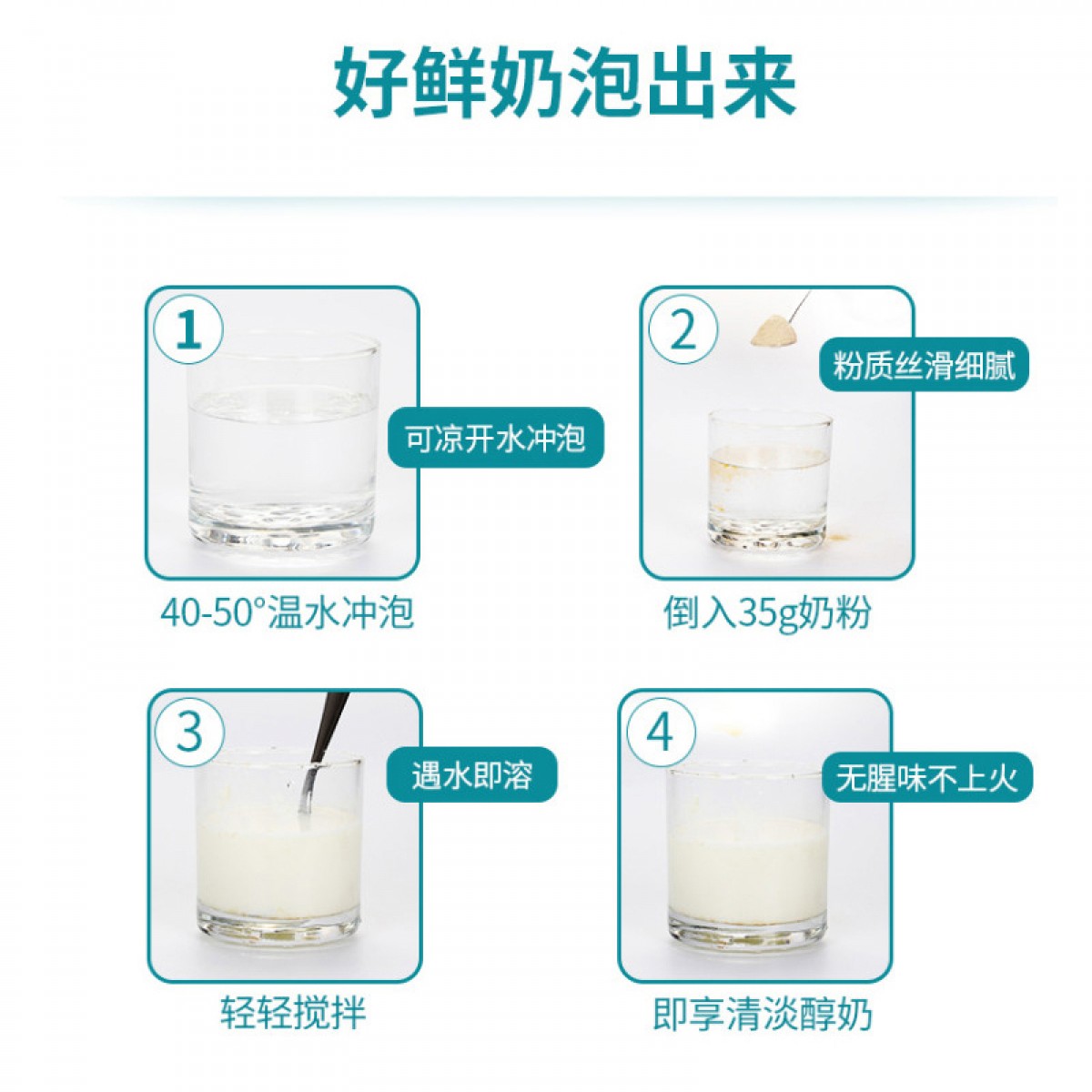 好鲜奶泡出来

1
可凉开水冲泡
40-50°温水冲泡

2
粉质丝滑细腻
倒入35g奶粉

3
遇水即溶
轻轻搅拌

4
无腥味不上火
即享清淡醇奶